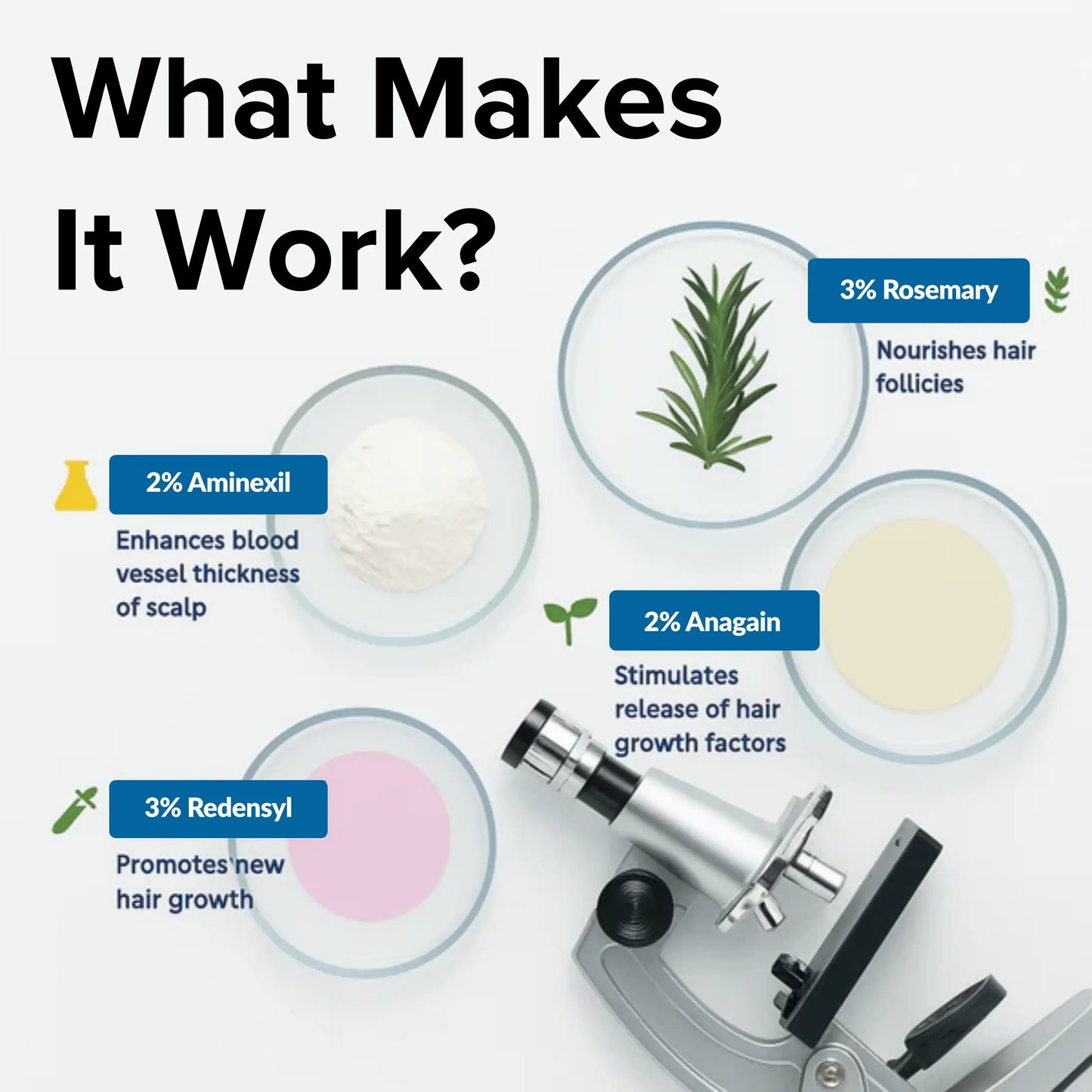 What Makes It Work?

3% Rosemary

Nourishes hair follicies

2% Aminexil

Enhances blood vessel thickness of scalp

2% Anagain

Stimulates release of hair growth factors

3% Redensyl

Promotes new hair growth