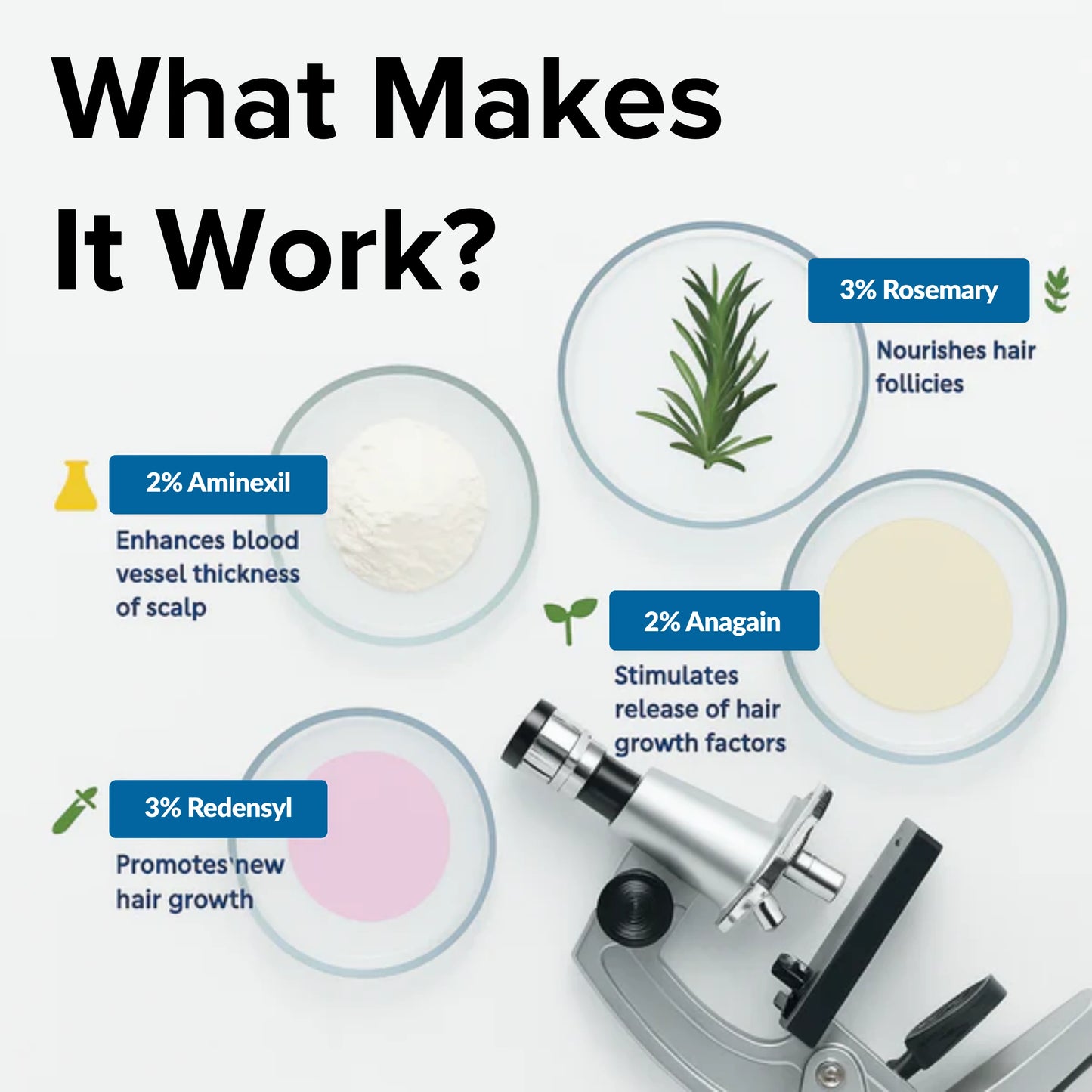 What Makes It Work?

3% Rosemary

Nourishes hair follicies

2% Aminexil

Enhances blood vessel thickness of scalp

2% Anagain

Stimulates release of hair growth factors

3% Redensyl

Promotes new hair growth