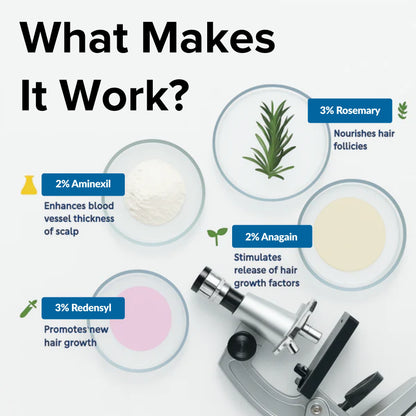 What Makes It Work?

3% Rosemary

Nourishes hair follicies

2% Aminexil

Enhances blood vessel thickness of scalp

2% Anagain

Stimulates release of hair growth factors

3% Redensyl

Promotes new hair growth